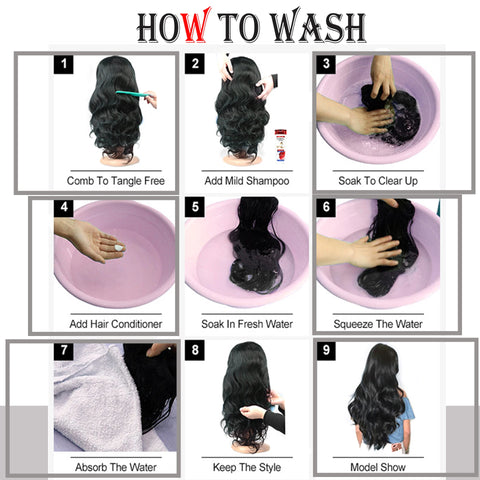 HOW TO WASH

1
Comb To Tangle Free

2
Add Mild Shampoo

3
Soak To Clear Up

4
Add Hair Conditioner

5
Soak In Fresh Water

6
Squeeze The Water

7
Absorb The Water

8
Keep The Style

9
Model Show