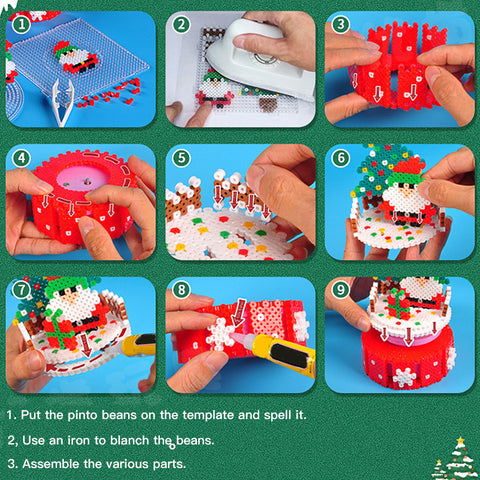 1

2

3

4

5

6

7

8

9

1. Put the pinto beans on the template and spell it.

2, Use an iron to blanch the beans.

3. Assemble the various parts.